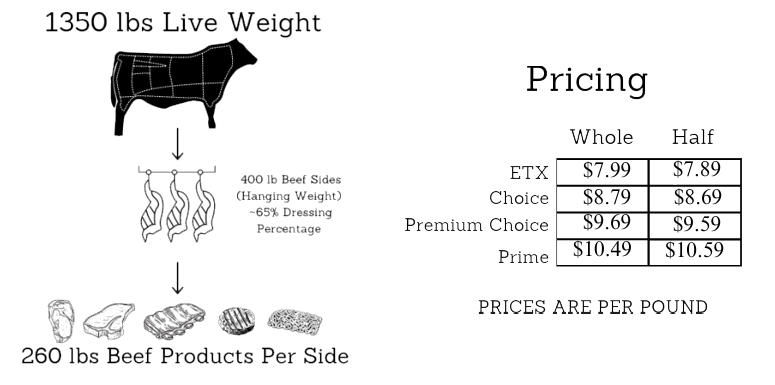 1350 lbs Live Weight

400 lb Beef Sides (Hanging Weight) ~65% Dressing Percentage

260 lbs Beef Products Per Side

Pricing

| | Whole | Half |
|---|---|---|
| ETX | \$7.99 | \$7.89 |
| Choice | \$8.79 | \$8.69 |
| Premium Choice | \$9.69 | \$9.59 |
| Prime | \$10.49 | \$10.59 |

PRICES ARE PER POUND